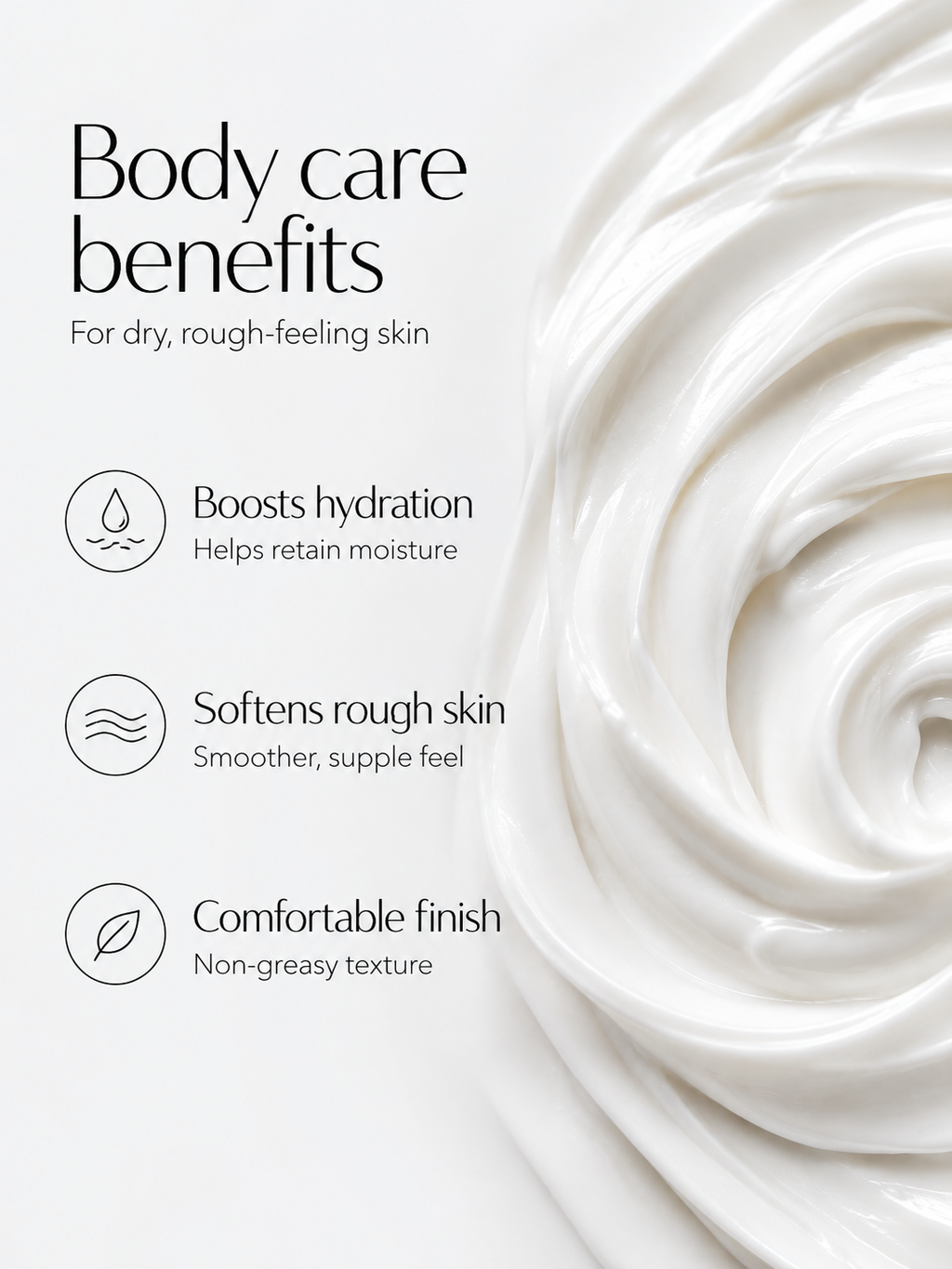 Body care benefits

For dry, rough-feeling skin

Boosts hydration
Helps retain moisture

Softens rough skin
Smoother, supple feel

Comfortable finish
Non-greasy texture